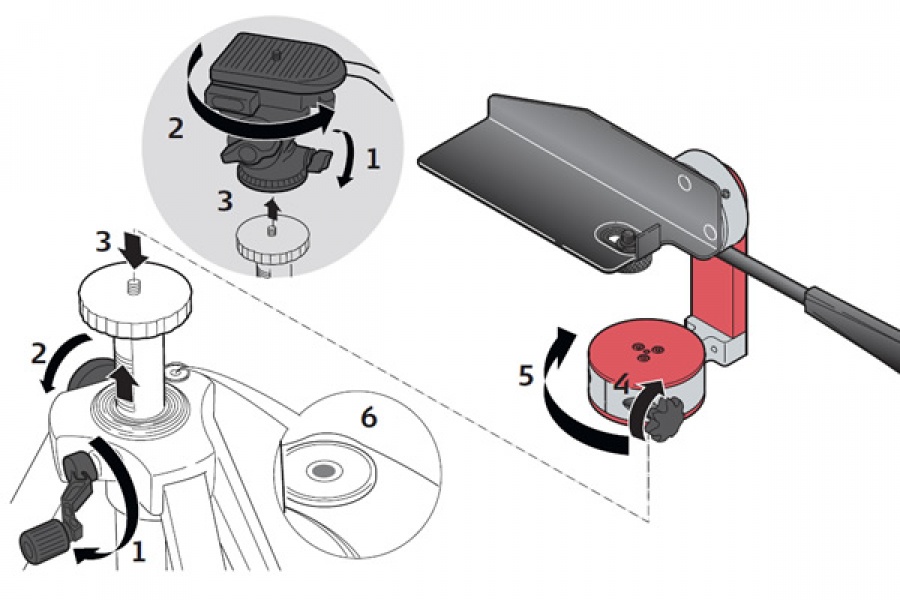 2
1
3
3
2
1
6
5
4